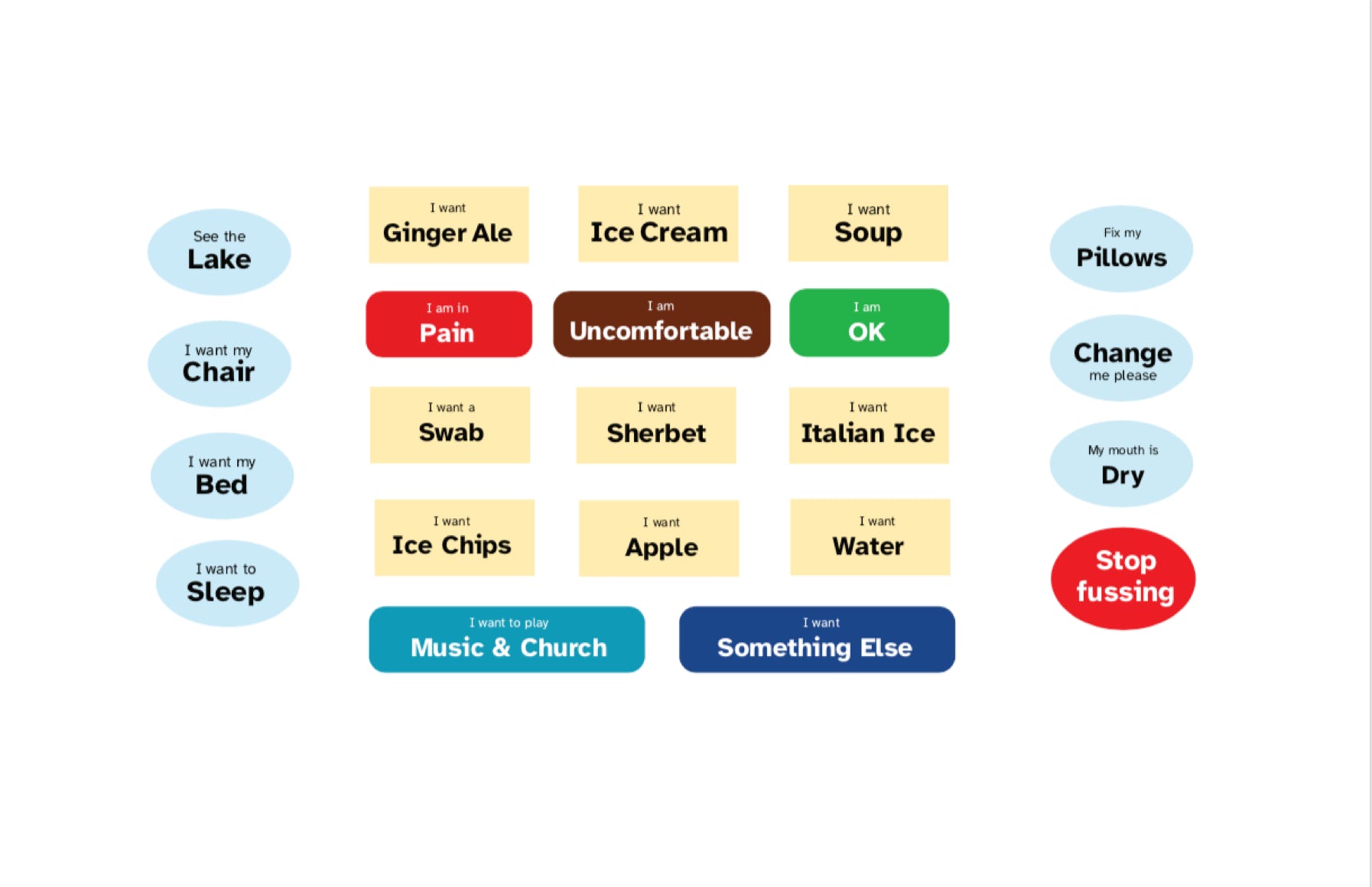 See the
Lake

I want my
Chair

I want my
Bed

I want to
Sleep

I want
Ginger Ale

I want
Ice Cream

I want
Soup

I am in
Pain

I am
Uncomfortable

I am
OK

I want a
Swab

I want
Sherbet

I want
Italian Ice

I want
Ice Chips

I want
Apple

I want
Water

I want to play
Music & Church

I want
Something Else

Fix my
Pillows

Change
me please

My mouth is
Dry

Stop
fussing